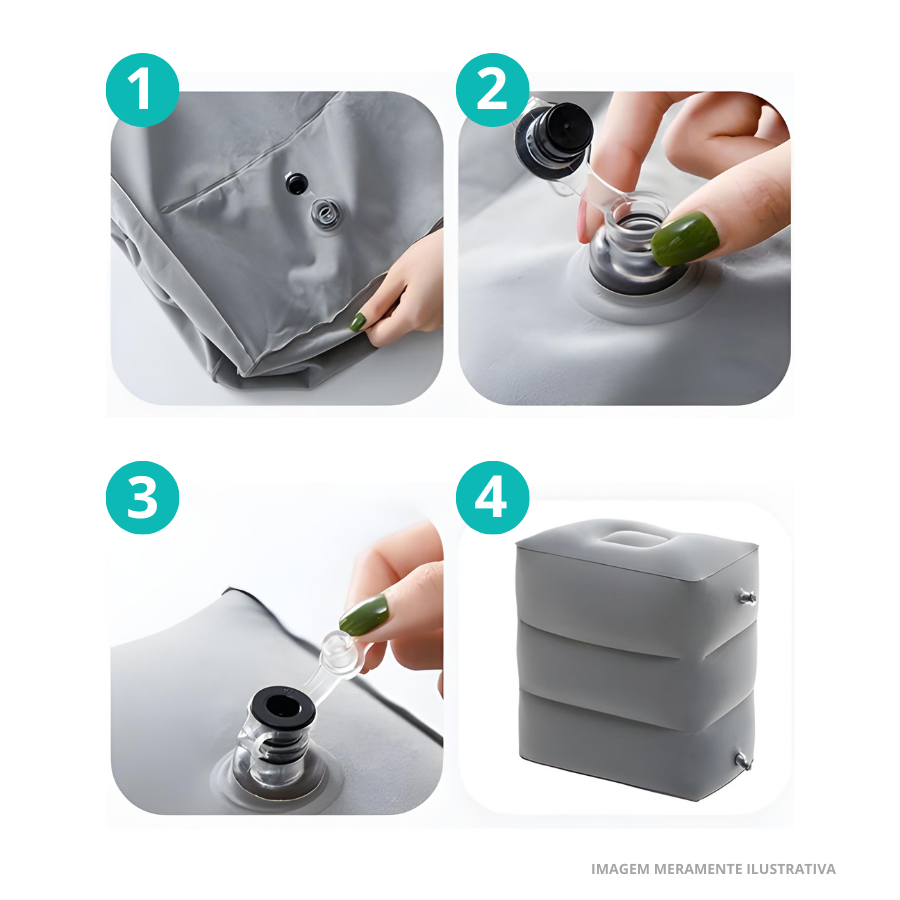 1

2

3

4

IMAGEM MERAMENTE ILUSTRATIVA